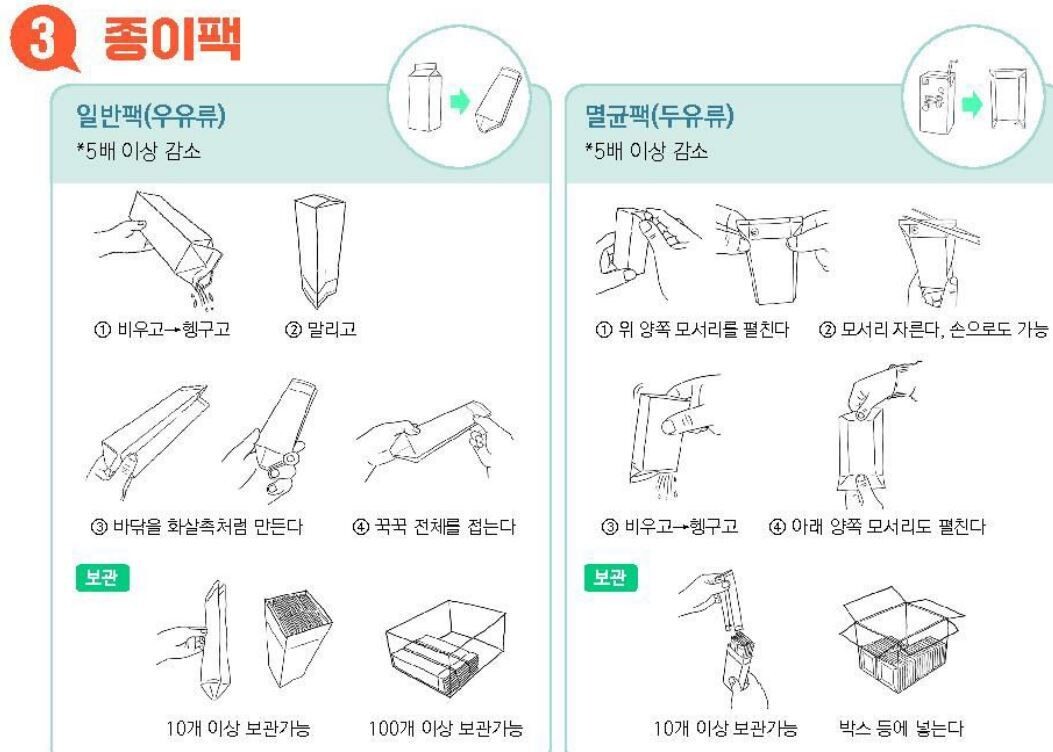 3 종이팩

일반팩(우유류)
*5배 이상 감소

① 비우고→헹구고 ② 말리고

③ 바닥을 화살촉처럼 만든다 ④ 꾹꾹 전체를 접는다

보관

10개 이상 보관가능 100개 이상 보관가능

멸균팩(두유류)
*5배 이상 감소

① 위 양쪽 모서리를 펼친다 ② 모서리 자른다, 손으로도 가능

③ 비우고→헹구고 ④ 아래 양쪽 모서리도 펼친다

보관

10개 이상 보관가능 박스 등에 넣는다